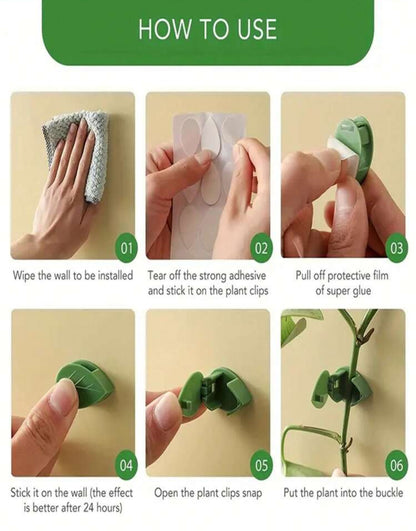 HOW TO USE

01

Wipe the wall to be installed

02

Tear off the strong adhesive and stick it on the plant clips

03

Pull off protective film of super glue

04

Stick it on the wall (the effect is better after 24 hours)

05

Open the plant clips snap

06

Put the plant into the buckle