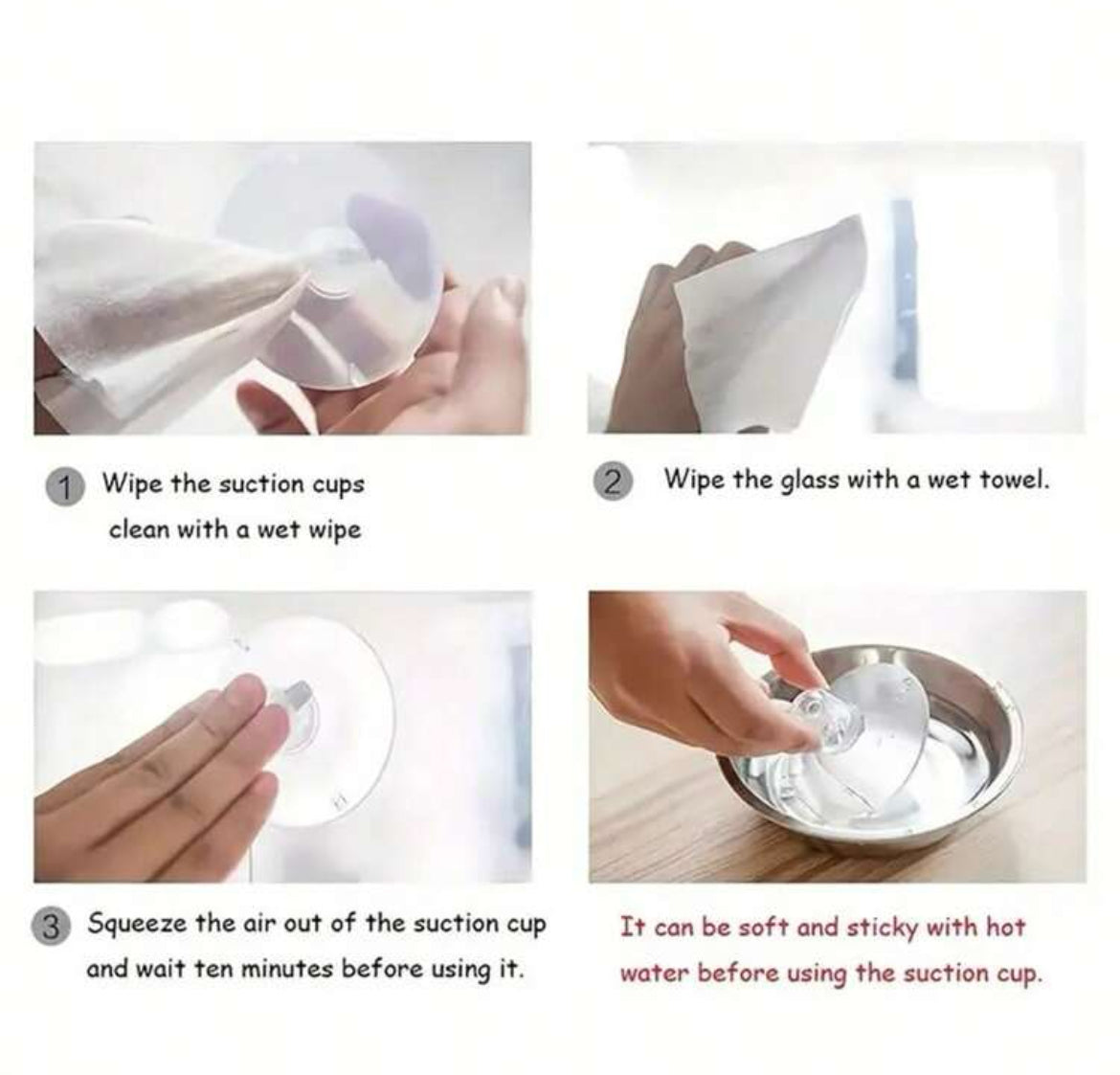 1 Wipe the suction cups clean with a wet wipe

2 Wipe the glass with a wet towel.

3 Squeeze the air out of the suction cup and wait ten minutes before using it.

It can be soft and sticky with hot water before using the suction cup.